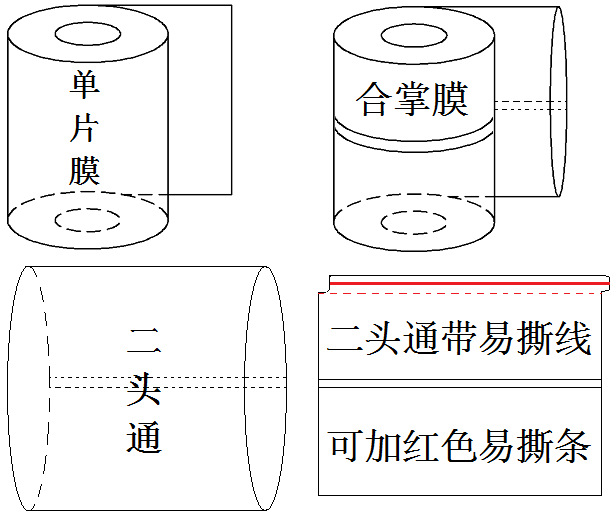 单片膜

合掌膜

二头通

二头通带易撕线

可加红色易撕条